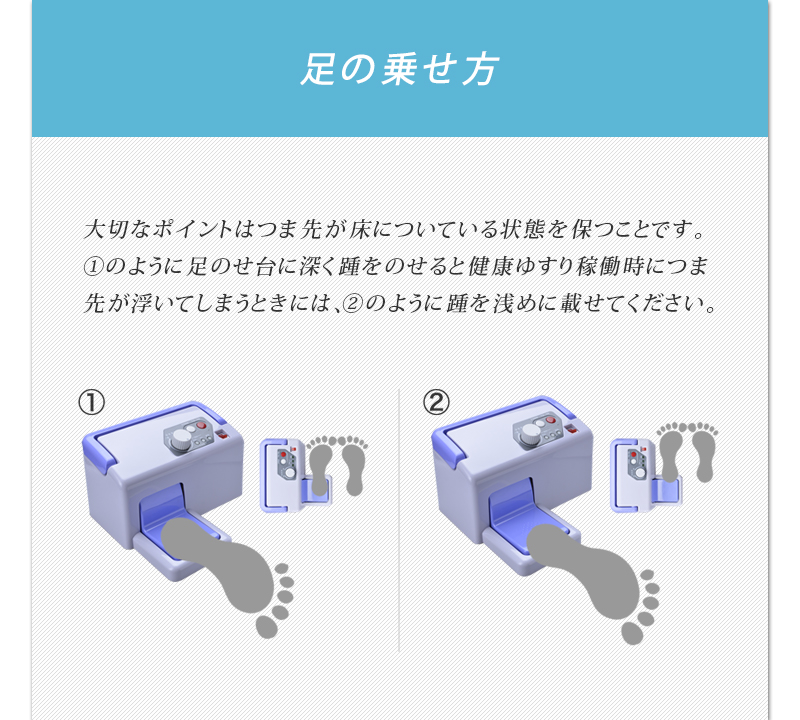 足の乗せ方

大切なポイントはつま先が床についている状態を保つことです。①のように足のせ台に深く踵をのせると健康ゆすり稼働時につま先が浮いてしまうときには、②のように踵を浅めに載せてください。

①

②